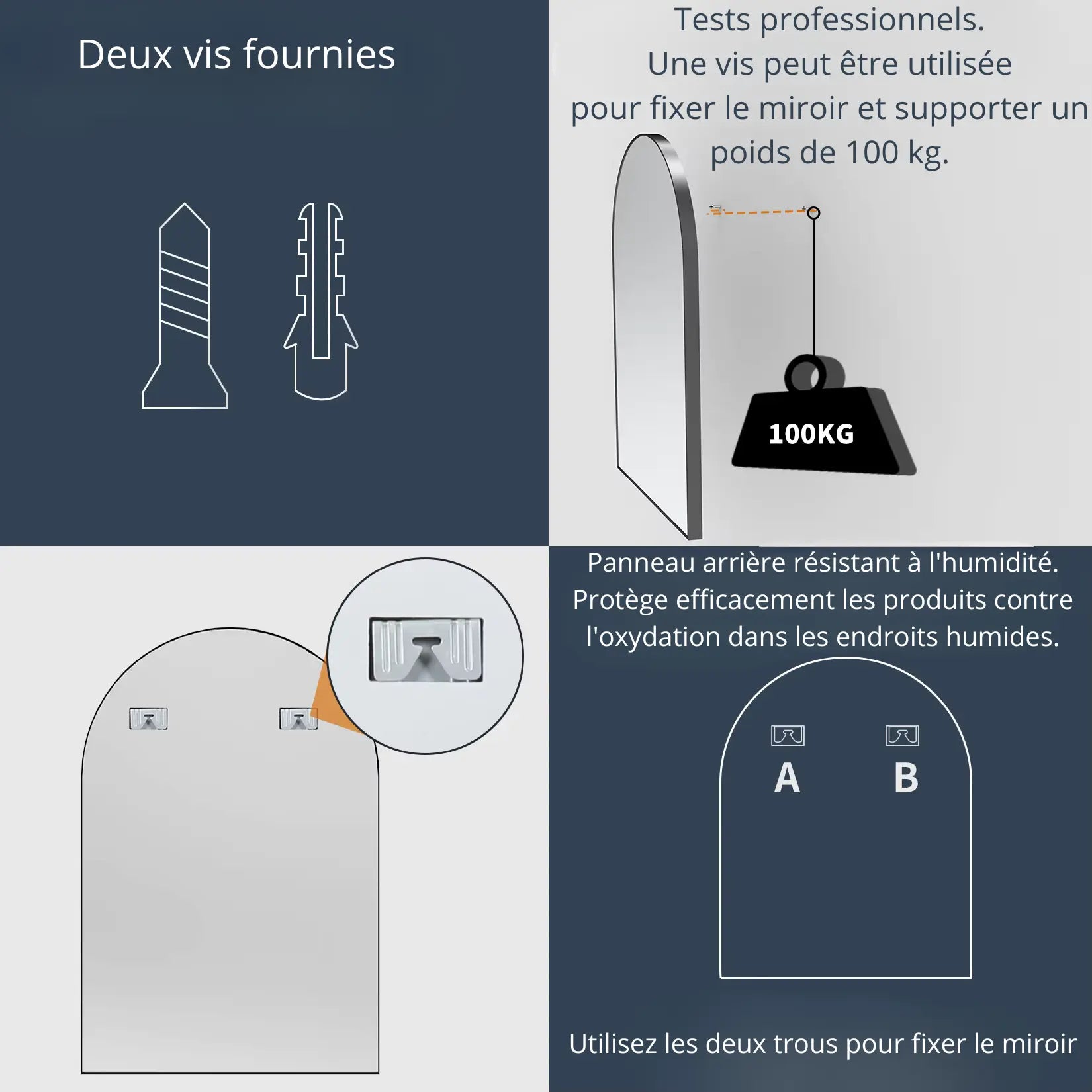 Deux vis fournies

Tests professionnels.
Une vis peut être utilisée pour fixer le miroir et supporter un poids de 100 kg.

100KG

Panneau arrière résistant à l'humidité.
Protège efficacement les produits contre l'oxydation dans les endroits humides.

A

B

Utilisez les deux trous pour fixer le miroir