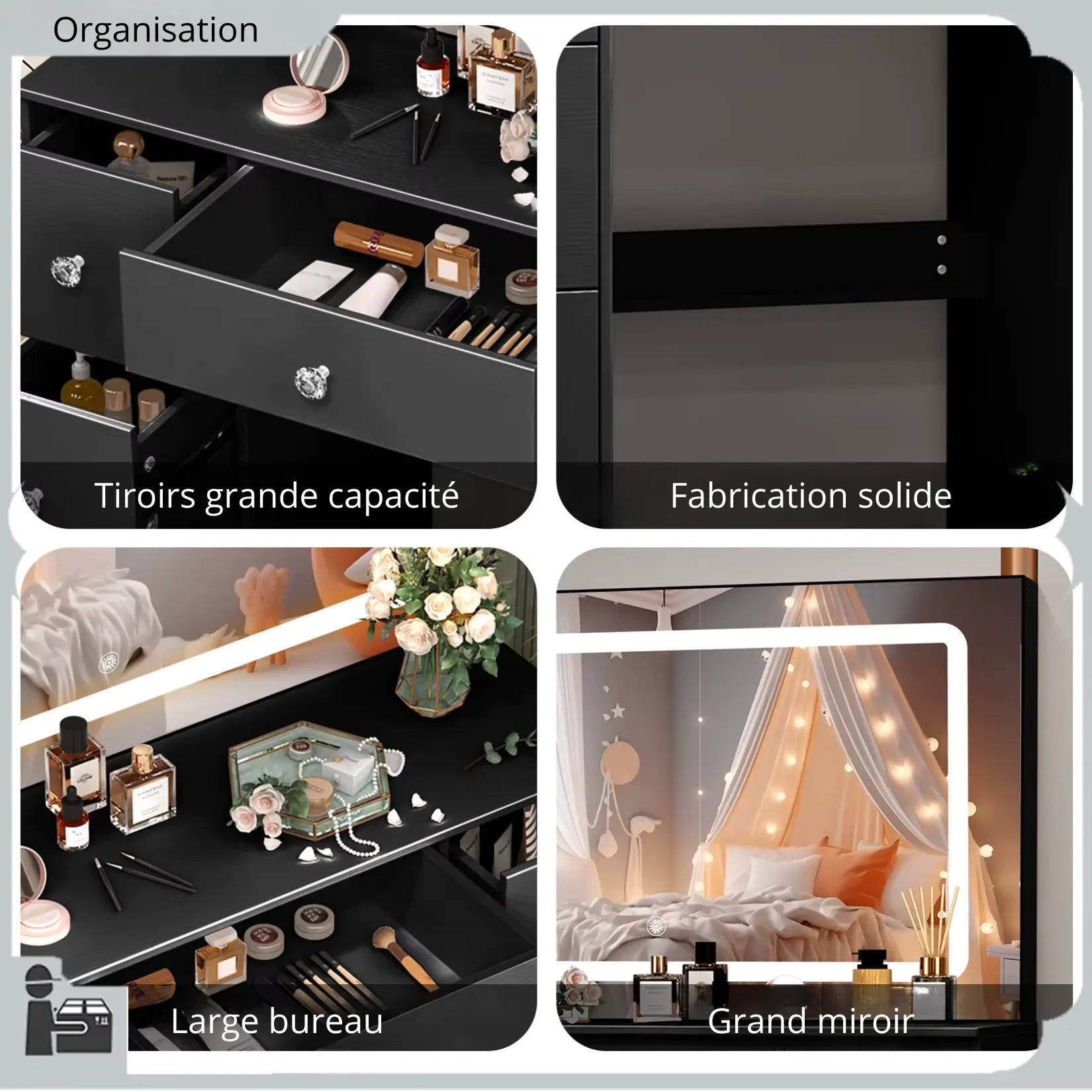 Organisation

Tiroirs grande capacité

Fabrication solide

Large bureau

Grand miroir