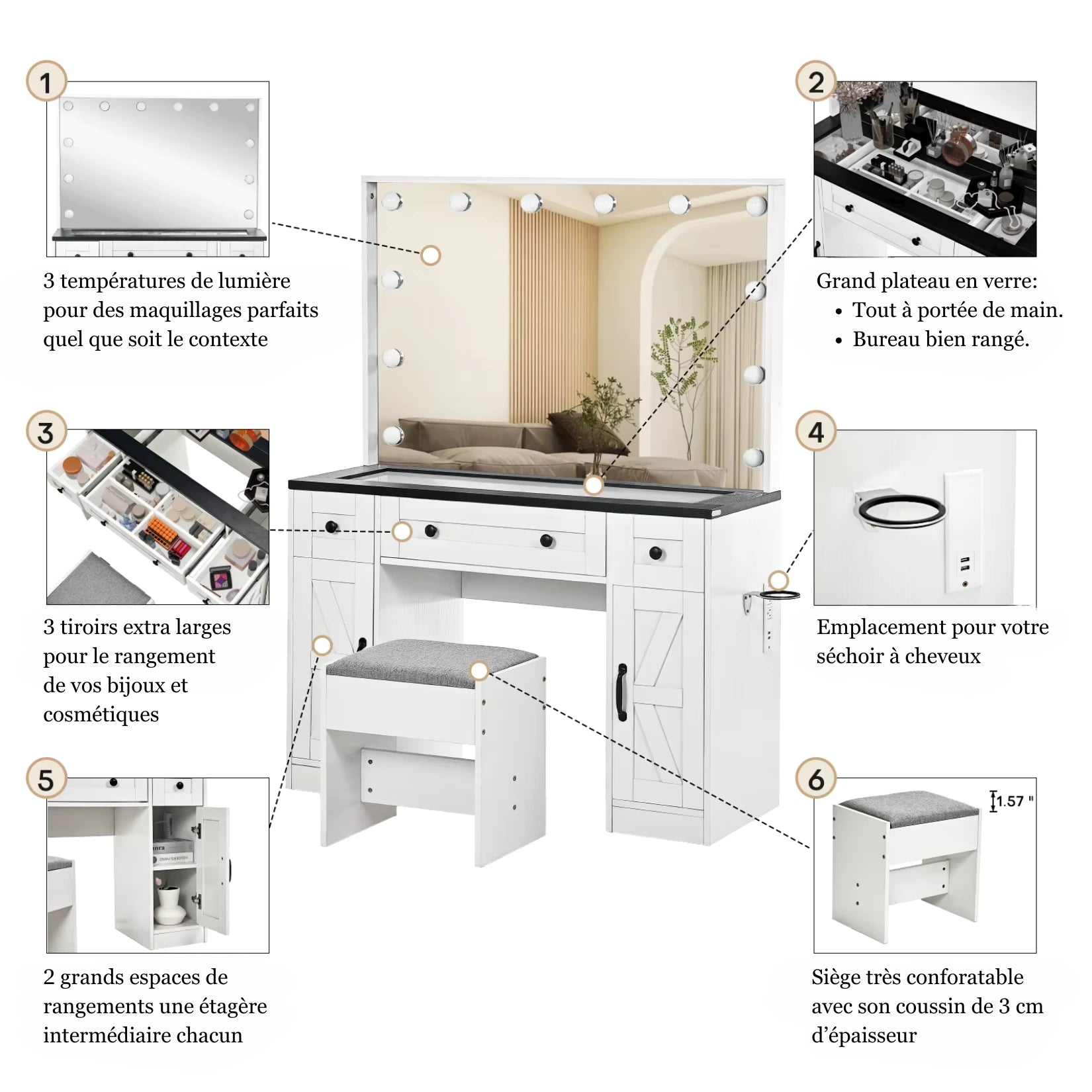 1

3 températures de lumière pour des maquillages parfaits quel que soit le contexte

2

Grand plateau en verre:
• Tout à portée de main.
• Bureau bien rangé.

3

3 tiroirs extra larges pour le rangement de vos bijoux et cosmétiques

4

Emplacement pour votre séchoir à cheveux

5

2 grands espaces de rangements une étagère intermédiaire chacun

6

1.57 "

Siège très conforatable avec son coussin de 3 cm d'épaisseur