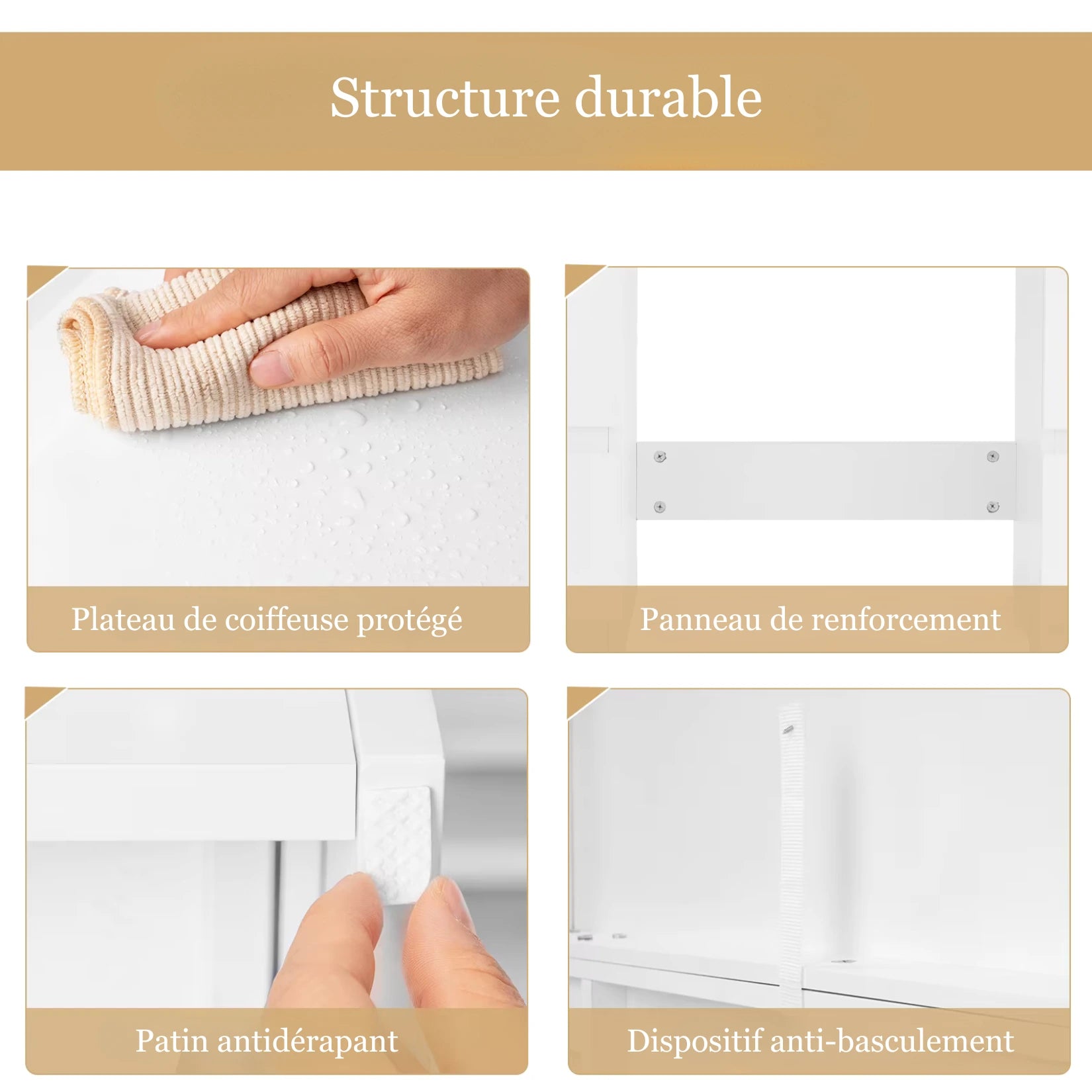 Structure durable

Plateau de coiffeuse protégé

Panneau de renforcement

Patin antidérapant

Dispositif anti-basculement