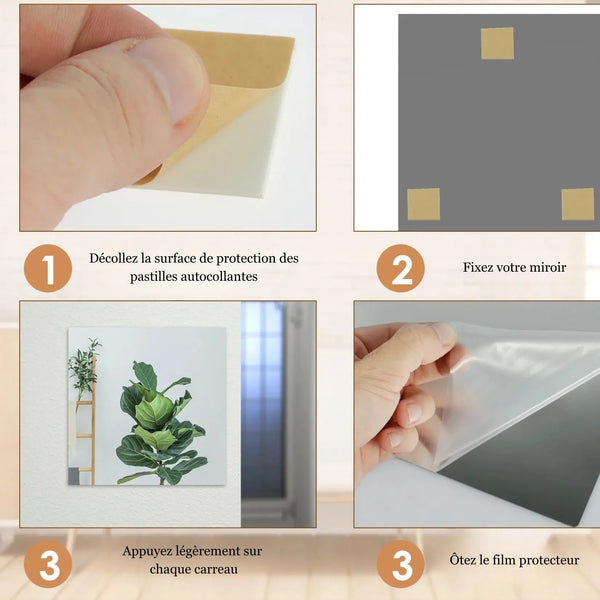 1

Décollez la surface de protection des pastilles autocollantes

2

Fixez votre miroir

3

Appuyez légèrement sur chaque carreau

3

Ôtez le film protecteur