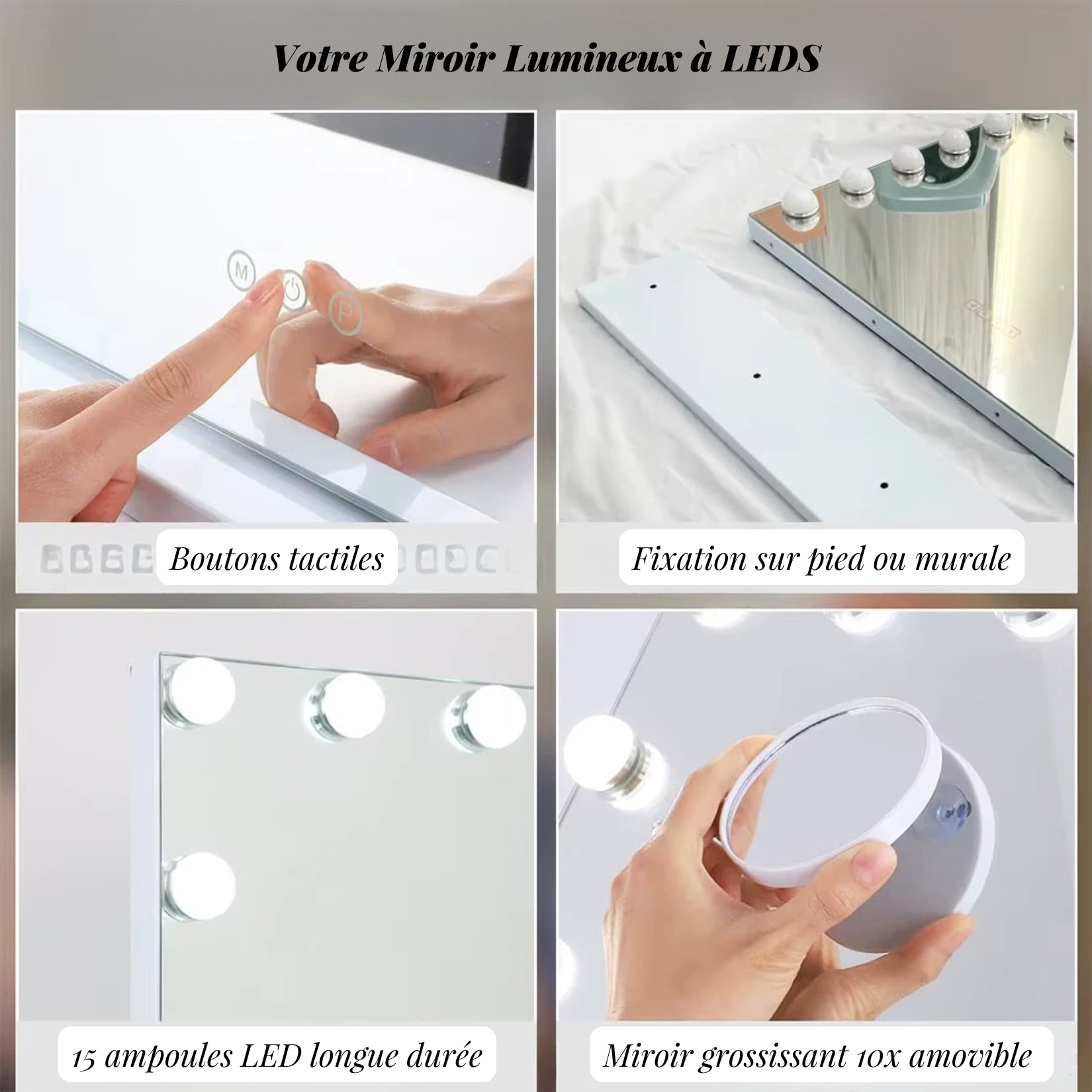 Votre Miroir Lumineux à LEDS

M

P

Boutons tactiles

Fixation sur pied ou murale

15 ampoules LED longue durée

Miroir grossissant 10x amovible