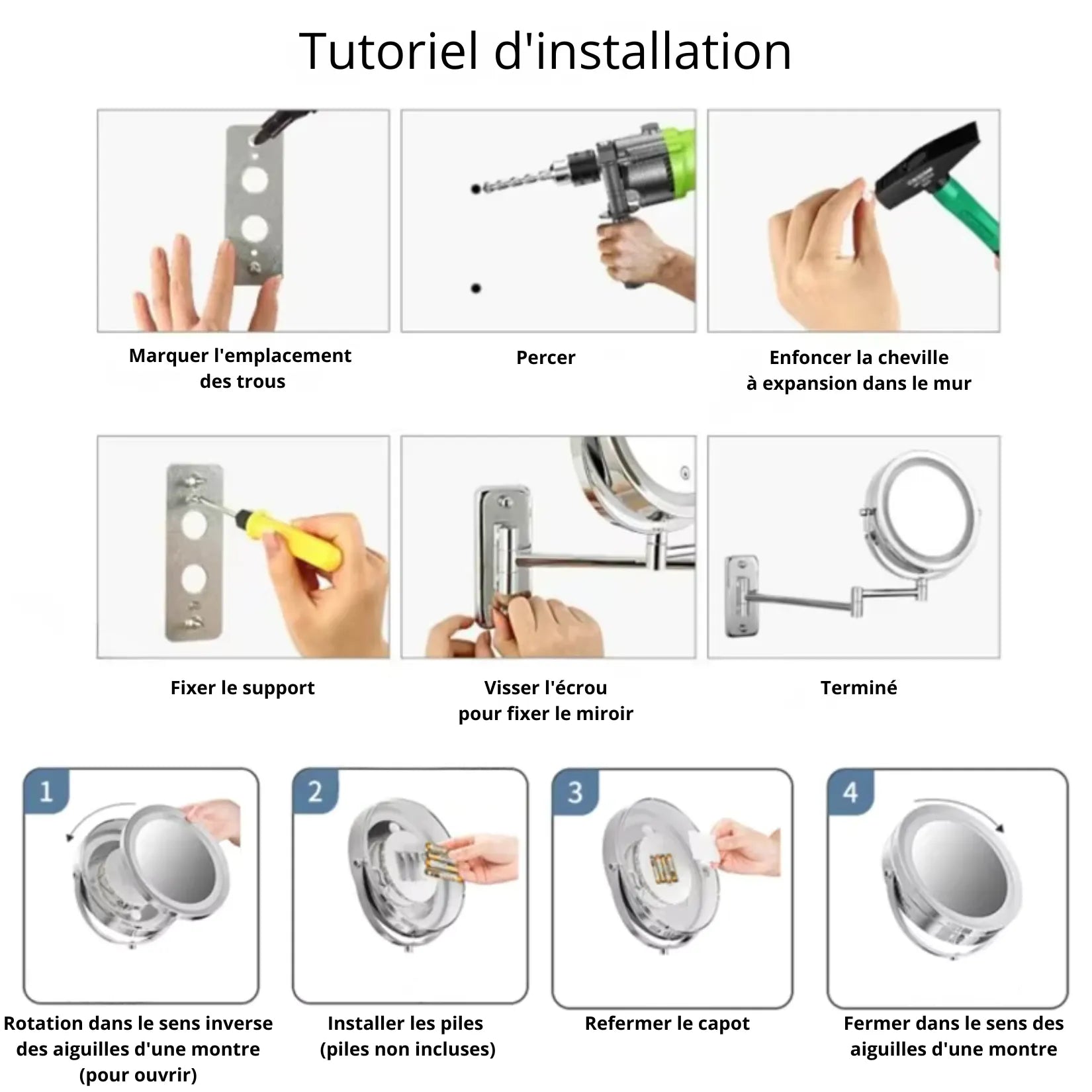 Tutoriel d'installation

Marquer l'emplacement des trous

Percer

Enfoncer la cheville à expansion dans le mur

Fixer le support

Visser l'écrou pour fixer le miroir

Terminé

1

Rotation dans le sens inverse des aiguilles d'une montre (pour ouvrir)

2

Installer les piles (piles non incluses)

3

Refermer le capot

4

Fermer dans le sens des aiguilles d'une montre