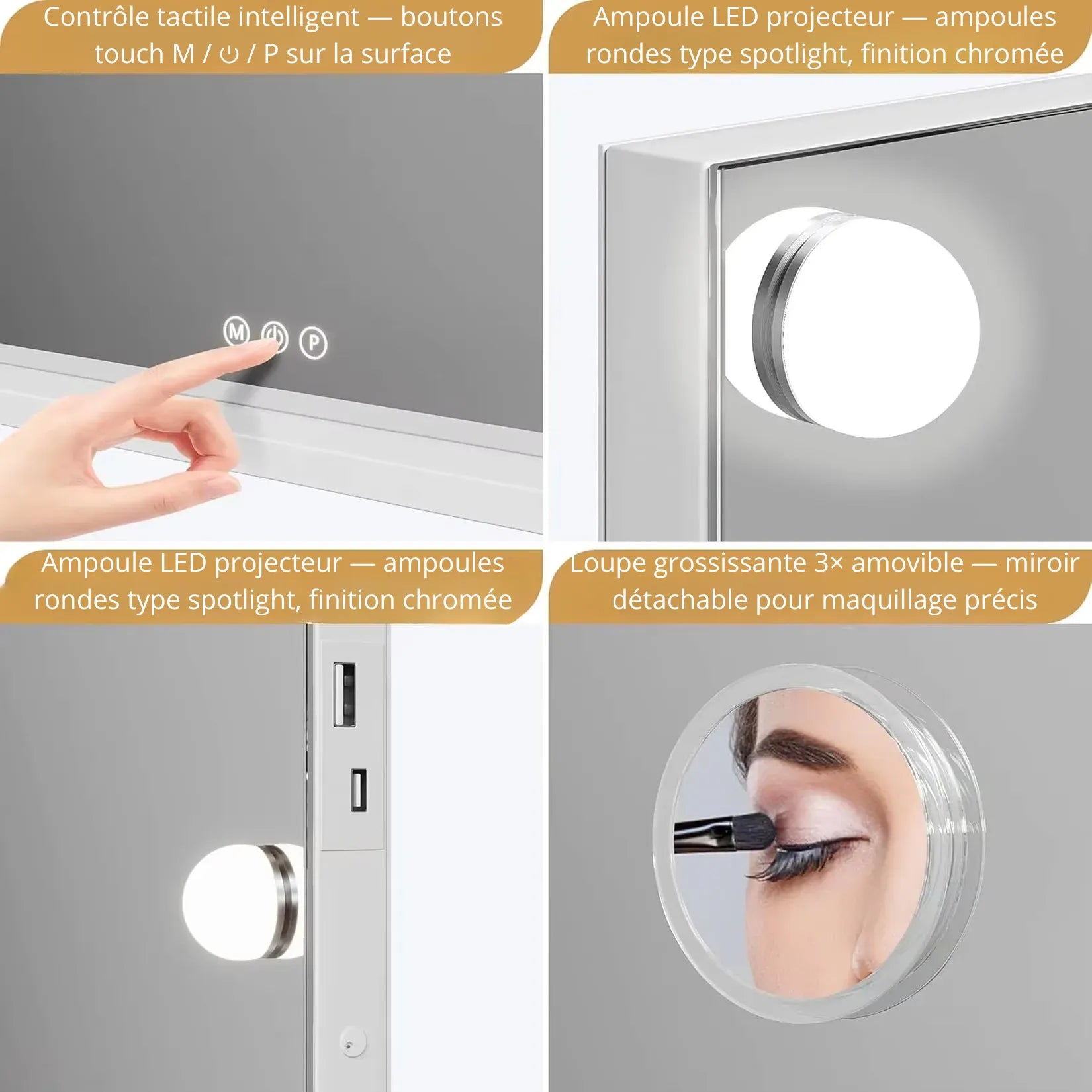 Contrôle tactile intelligent — boutons touch M / ⏻ / P sur la surface

M ⏻ P

Ampoule LED projecteur — ampoules rondes type spotlight, finition chromée

Ampoule LED projecteur — ampoules rondes type spotlight, finition chromée

Loupe grossissante 3× amovible — miroir détachable pour maquillage précis