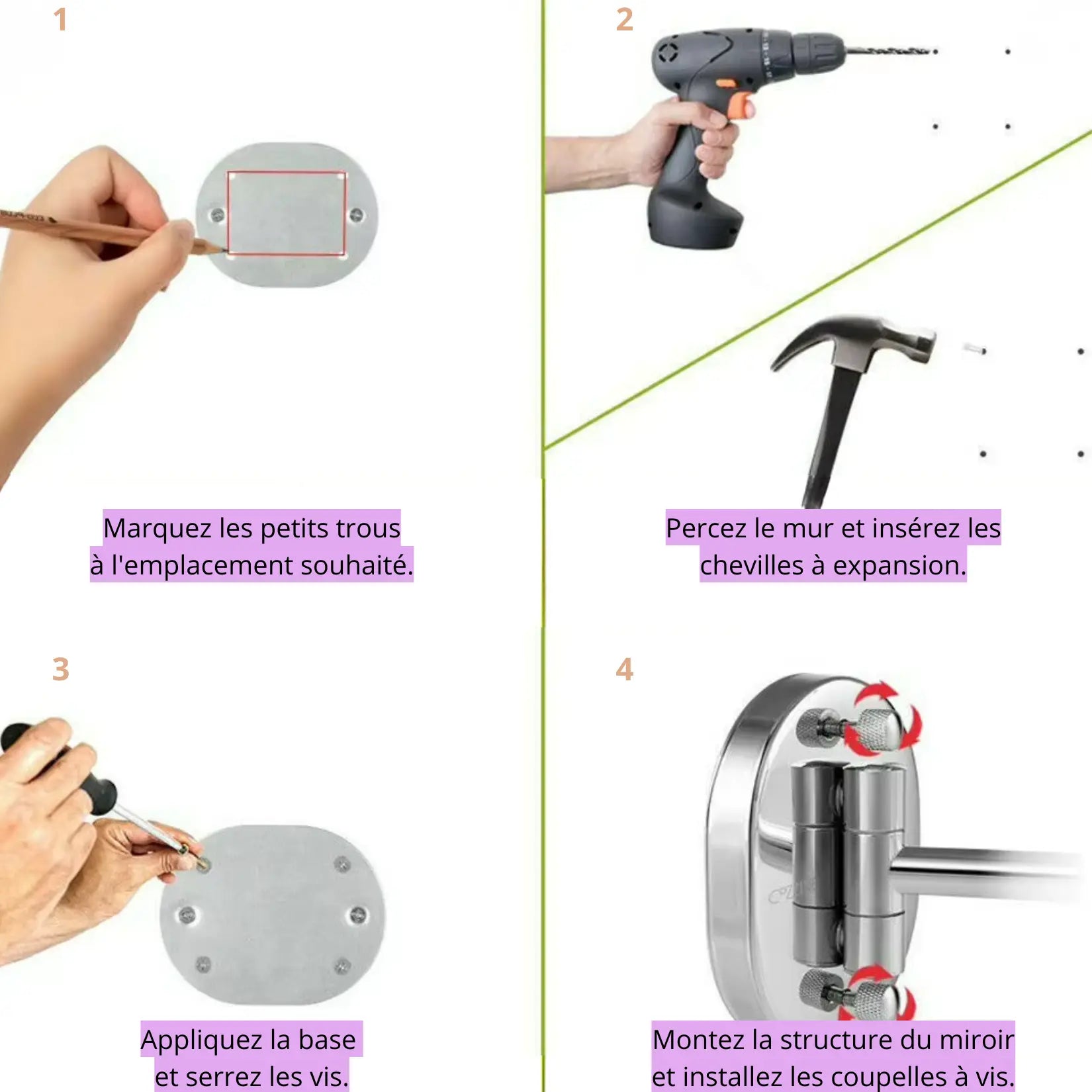 1

Marquez les petits trous à l'emplacement souhaité.

2

Percez le mur et insérez les chevilles à expansion.

3

Appliquez la base et serrez les vis.

4

Montez la structure du miroir et installez les coupelles à vis.