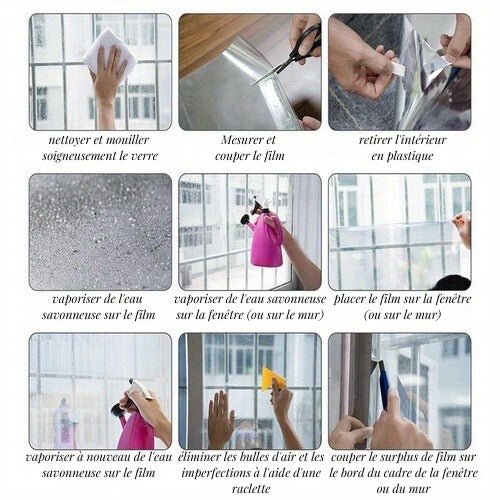 nettoyer et mouiller soigneusement le verre

Mesurer et couper le film

retirer l'intérieur en plastique

vaporiser de l'eau savonneuse sur le film

vaporiser de l'eau savonneuse sur la fenêtre (ou sur le mur)

placer le film sur la fenêtre (ou sur le mur)

vaporiser à nouveau de l'eau savonneuse sur le film

éliminer les bulles d'air et les imperfections à l'aide d'une raclette

couper le surplus de film sur le bord du cadre de la fenêtre ou du mur