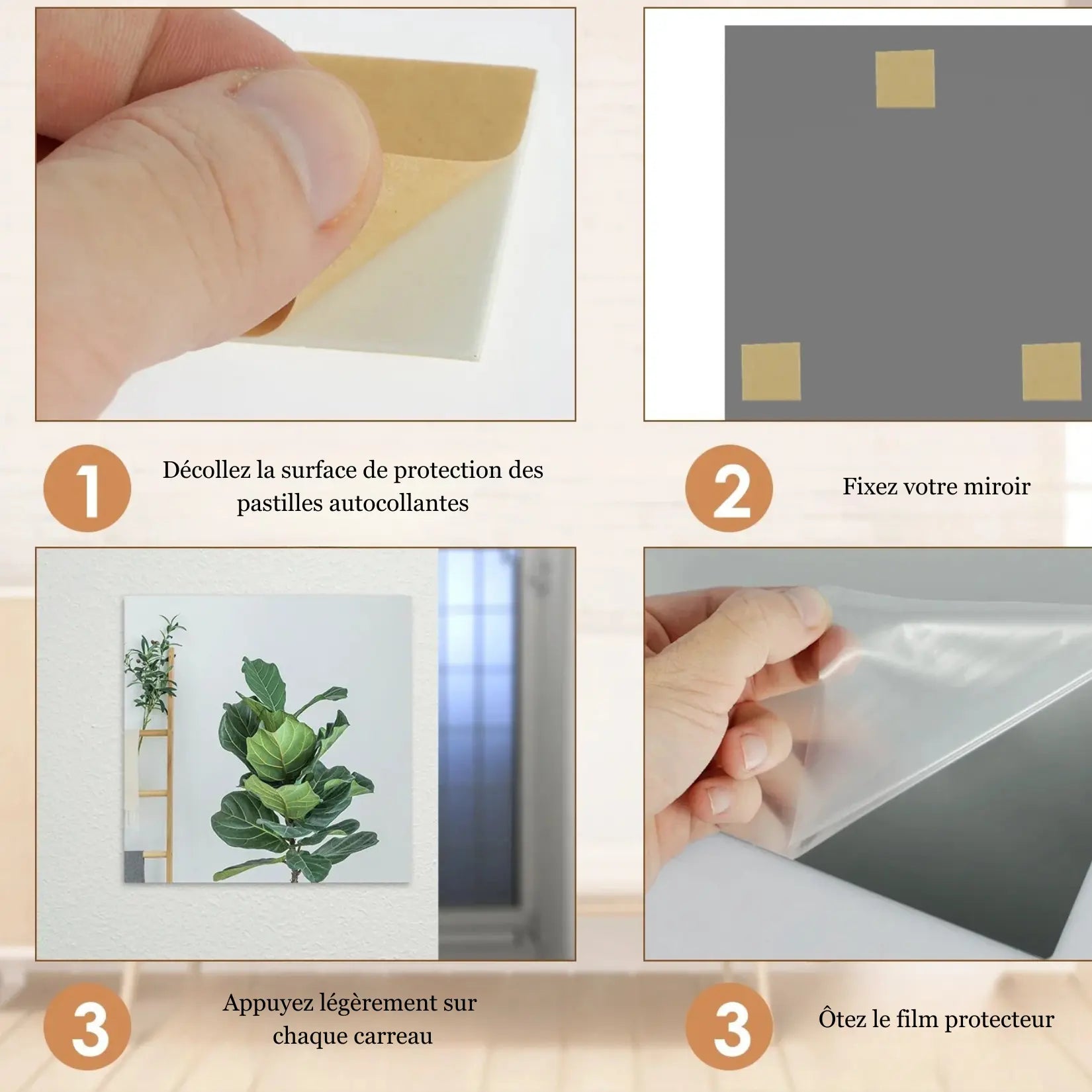 1

Décollez la surface de protection des pastilles autocollantes

2

Fixez votre miroir

3

Appuyez légèrement sur chaque carreau

3

Ôtez le film protecteur