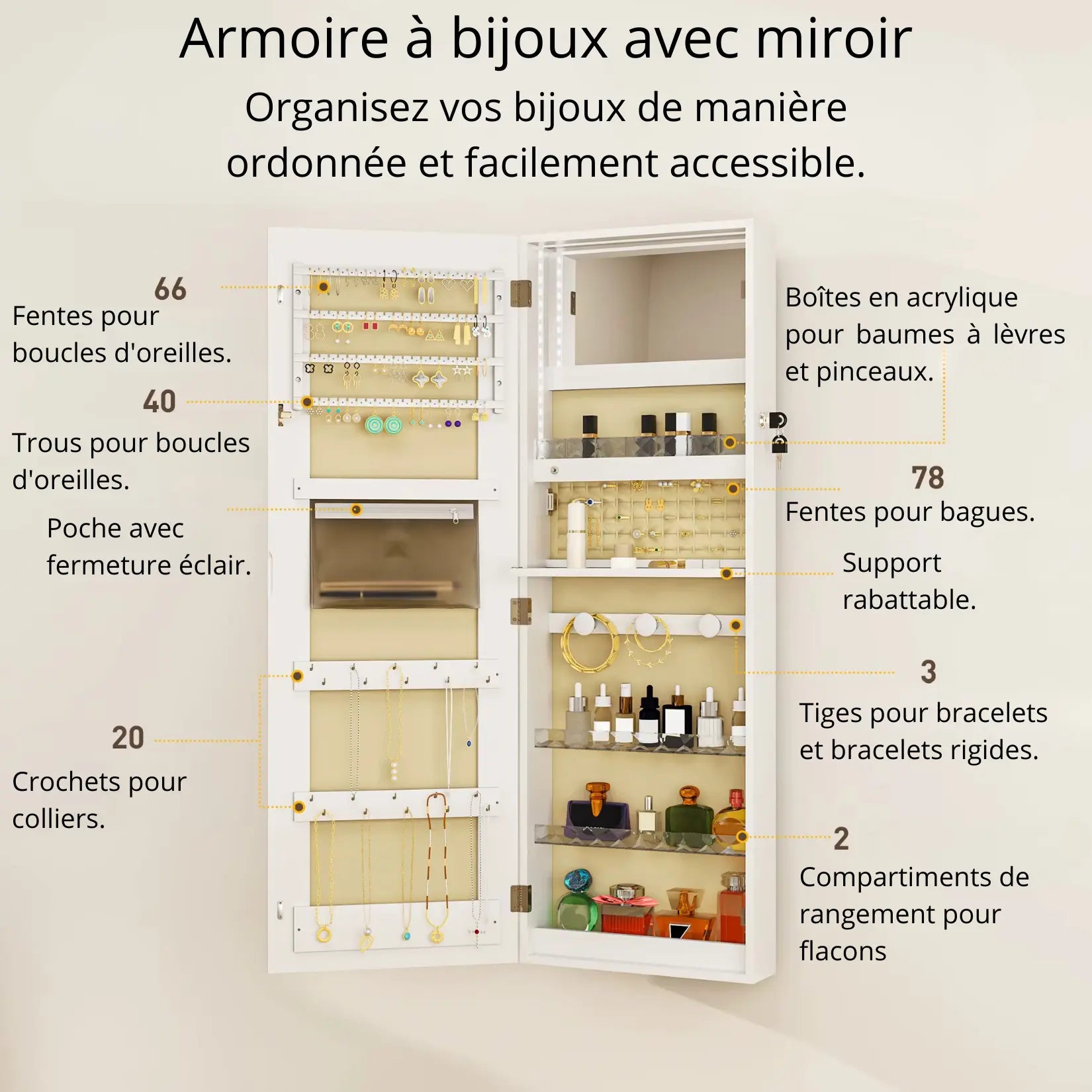 Armoire à bijoux avec miroir

Organisez vos bijoux de manière ordonnée et facilement accessible.

66
Fentes pour boucles d'oreilles.

40
Trous pour boucles d'oreilles.

Poche avec fermeture éclair.

20
Crochets pour colliers.

Boîtes en acrylique pour baumes à lèvres et pinceaux.

78
Fentes pour bagues.

Support rabattable.

3
Tiges pour bracelets et bracelets rigides.

2
Compartiments de rangement pour flacons